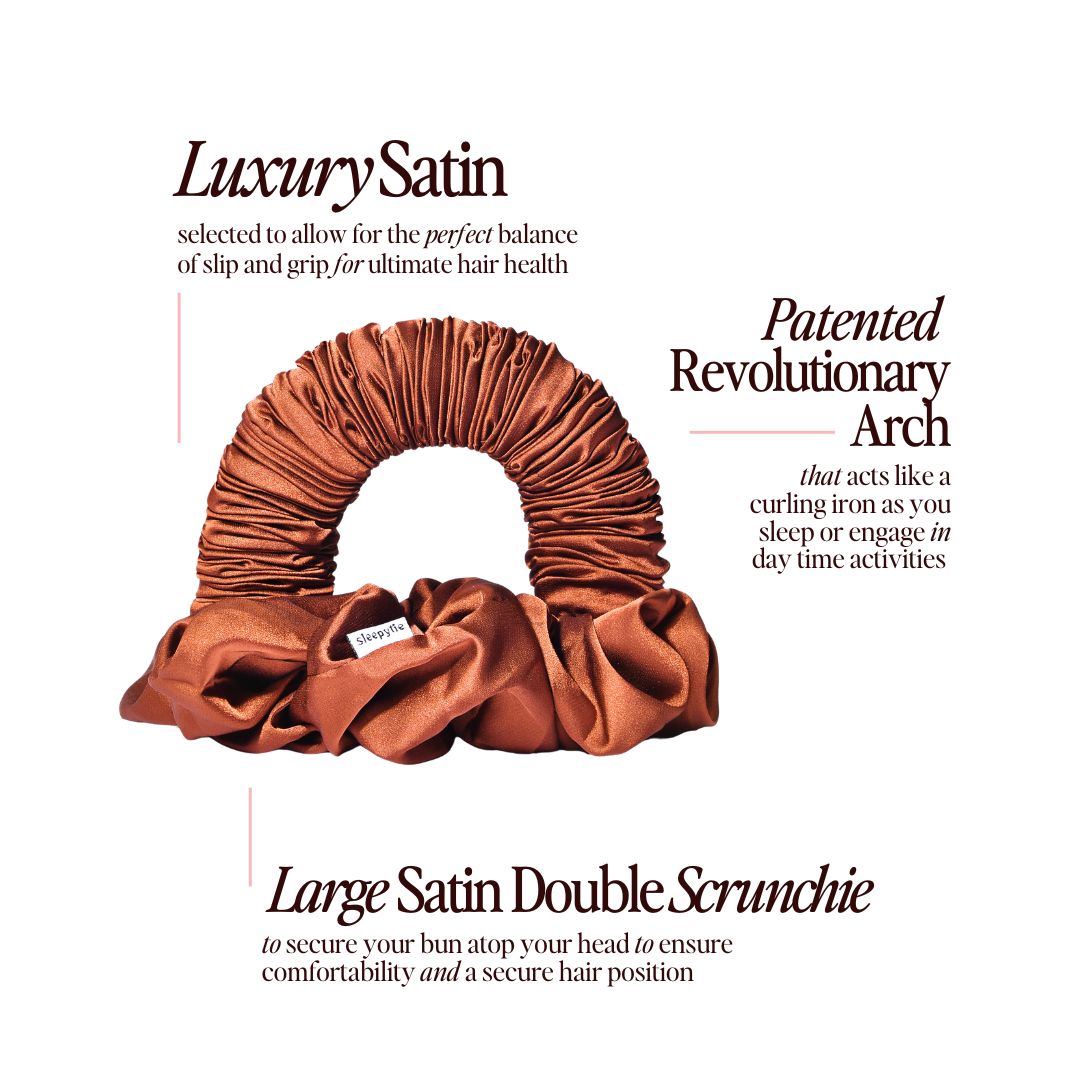 Luxury Satin

selected to allow for the perfect balance of slip and grip for ultimate hair health

Patented Revolutionary Arch

that acts like a curling iron as you sleep or engage in day time activities

sleepytie

Large Satin Double Scrunchie

to secure your bun atop your head to ensure comfortability and a secure hair position