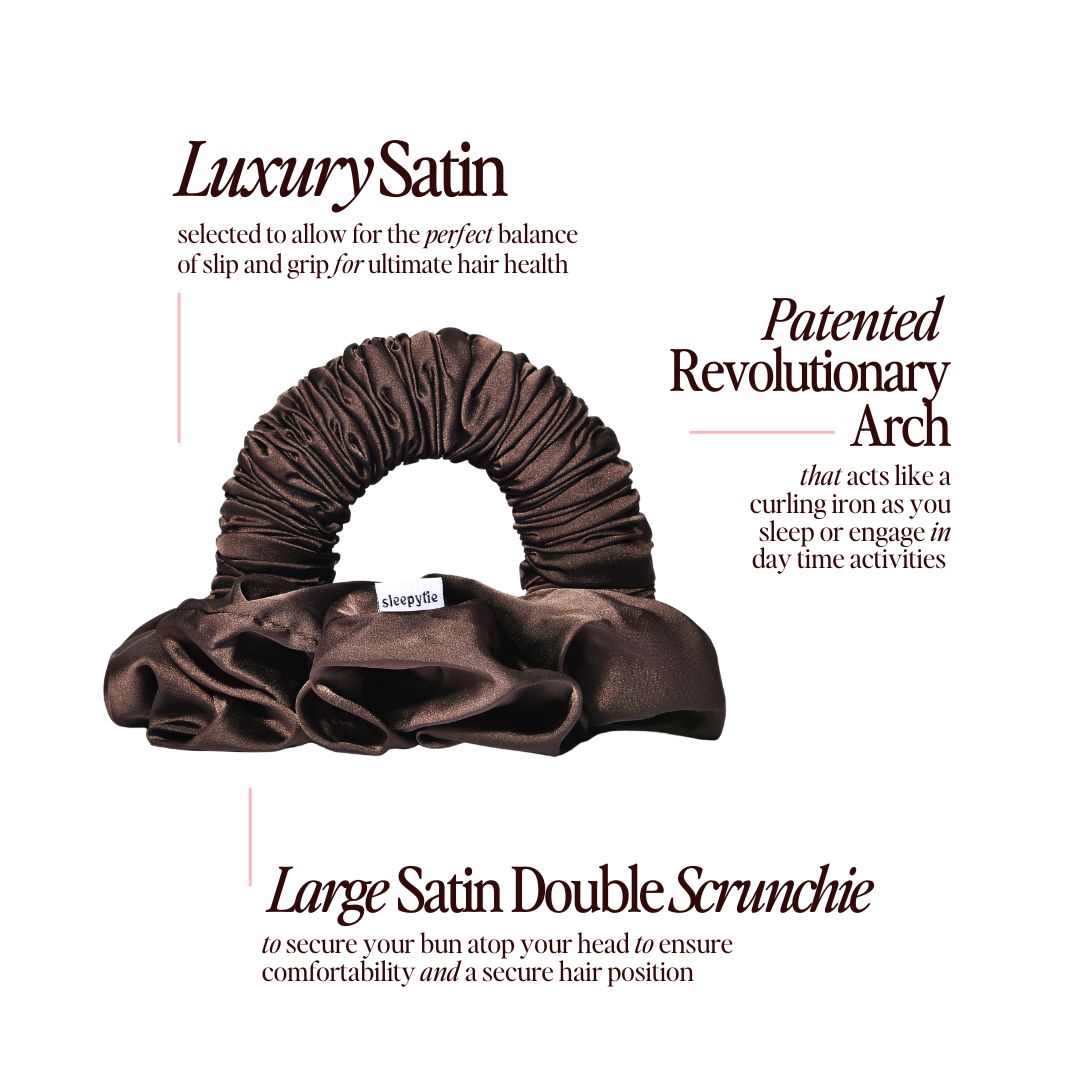 Luxury Satin

selected to allow for the perfect balance of slip and grip for ultimate hair health

Patented Revolutionary Arch

that acts like a curling iron as you sleep or engage in day time activities

sleepytie

Large Satin Double Scrunchie

to secure your bun atop your head to ensure comfortability and a secure hair position