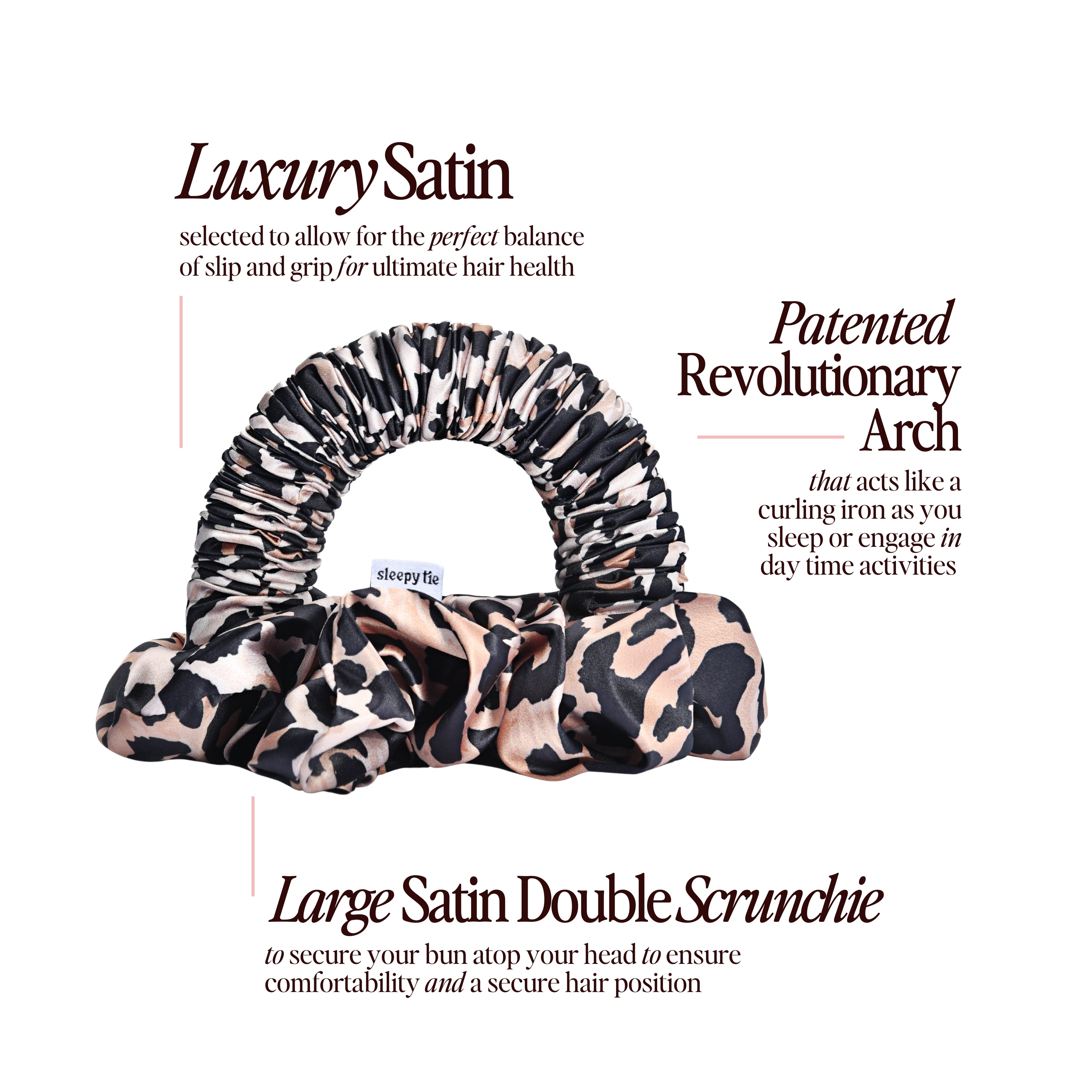 Luxury Satin

selected to allow for the perfect balance of slip and grip for ultimate hair health

Patented Revolutionary Arch

that acts like a curling iron as you sleep or engage in day time activities

sleepy tie

Large Satin Double Scrunchie

to secure your bun atop your head to ensure comfortability and a secure hair position